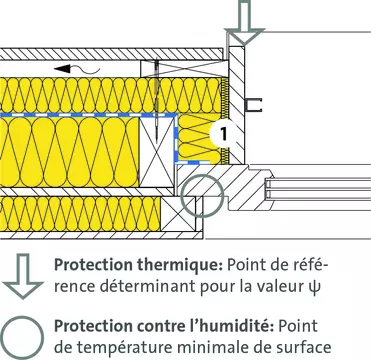 1

Protection thermique: Point de référence déterminant pour la valeur ψ

Protection contre l'humidité: Point de température minimale de surface